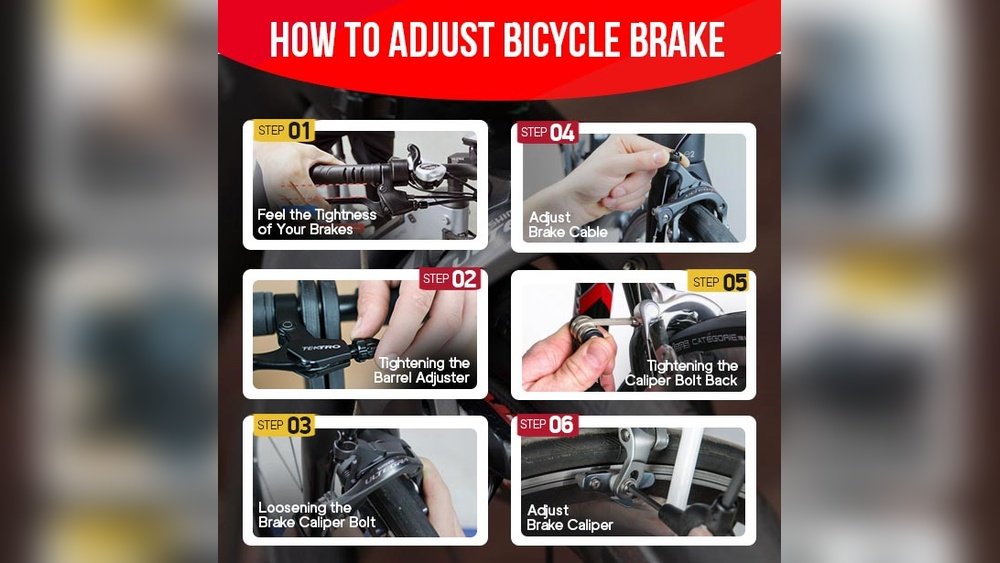 HOW TO ADJUST BICYCLE BRAKE

STEP 01
Feel the Tightness of Your Brakes

STEP 02
TEKTRO
Tightening the Barrel Adjuster

STEP 03
Loosening the Brake Caliper Bolt

STEP 04
Adjust Brake Cable

STEP 05
CATÉGORIE
Tightening the Caliper Bolt Back

STEP 06
Adjust Brake Caliper